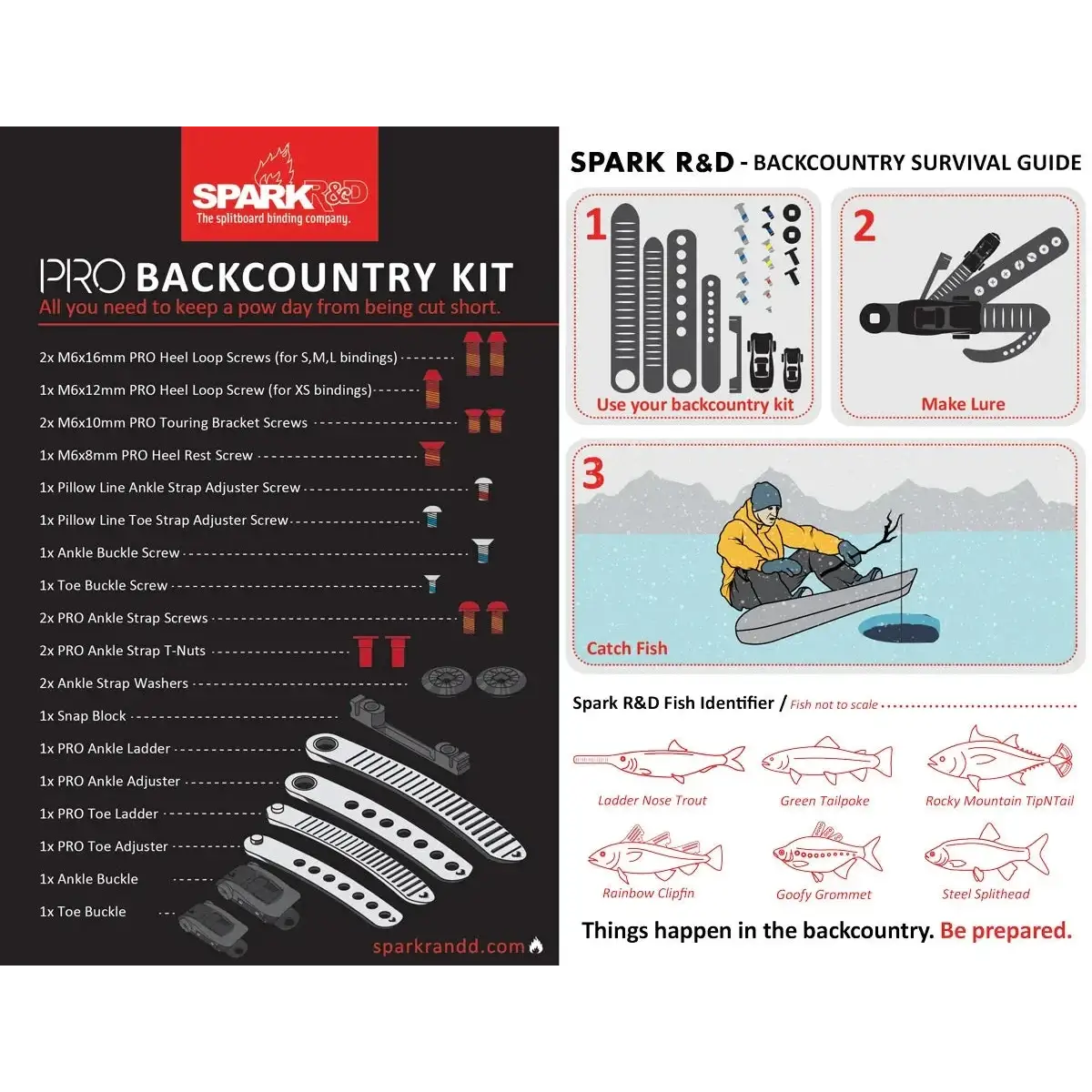 SPARK R&D
The splitboard binding company.

PRO BACKCOUNTRY KIT
All you need to keep a pow day from being cut short.

2x M6x16mm PRO Heel Loop Screws (for S,M,L bindings)
1x M6x12mm PRO Heel Loop Screw (for XS bindings)
2x M6x10mm PRO Touring Bracket Screws
1x M6x8mm PRO Heel Rest Screw
1x Pillow Line Ankle Strap Adjuster Screw
1x Pillow Line Toe Strap Adjuster Screw
1x Ankle Buckle Screw
1x Toe Buckle Screw
2x PRO Ankle Strap Screws
2x PRO Ankle Strap T-Nuts
2x Ankle Strap Washers
1x Snap Block
1x PRO Ankle Ladder
1x PRO Ankle Adjuster
1x PRO Toe Ladder
1x PRO Toe Adjuster
1x Ankle Buckle
1x Toe Buckle

sparkrandd.com

SPARK R&D - BACKCOUNTRY SURVIVAL GUIDE

1
Use your backcountry kit

2
Make Lure

3
Catch Fish

Spark R&D Fish Identifier / Fish not to scale

Ladder Nose Trout
Green Tailpoke
Rocky Mountain TipNTail
Rainbow Clipfin
Goofy Grommet
Steel Splithead

Things happen in the backcountry. Be prepared.