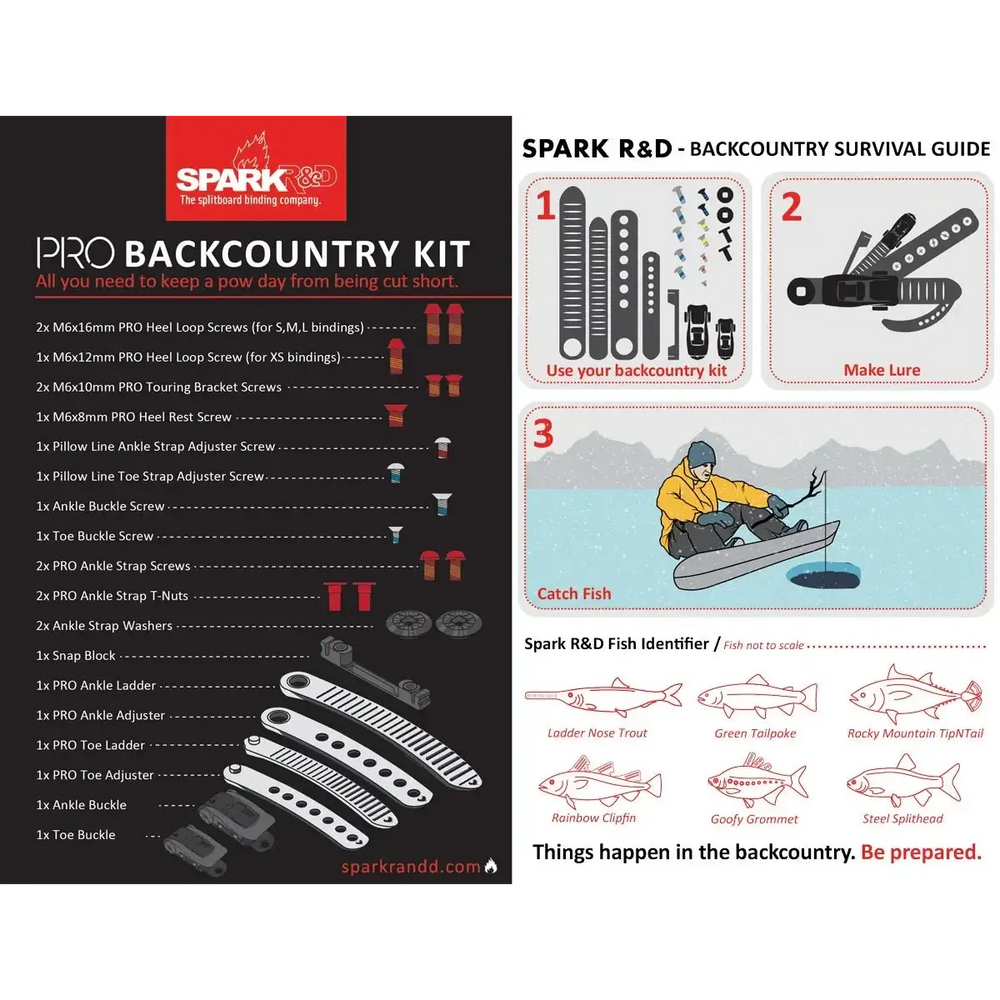 SPARK R&D
The splitboard binding company.

PRO BACKCOUNTRY KIT
All you need to keep a pow day from being cut short.

2x M6x16mm PRO Heel Loop Screws (for S,M,L bindings)
1x M6x12mm PRO Heel Loop Screw (for XS bindings)
2x M6x10mm PRO Touring Bracket Screws
1x M6x8mm PRO Heel Rest Screw
1x Pillow Line Ankle Strap Adjuster Screw
1x Pillow Line Toe Strap Adjuster Screw
1x Ankle Buckle Screw
1x Toe Buckle Screw
2x PRO Ankle Strap Screws
2x PRO Ankle Strap T-Nuts
2x Ankle Strap Washers
1x Snap Block
1x PRO Ankle Ladder
1x PRO Ankle Adjuster
1x PRO Toe Ladder
1x PRO Toe Adjuster
1x Ankle Buckle
1x Toe Buckle

sparkrandd.com

SPARK R&D - BACKCOUNTRY SURVIVAL GUIDE

1
Use your backcountry kit

2
Make Lure

3
Catch Fish

Spark R&D Fish Identifier / Fish not to scale

Ladder Nose Trout
Green Tailpoke
Rocky Mountain TipNTail
Rainbow Clipfin
Goofy Grommet
Steel Splithead

Things happen in the backcountry. Be prepared.