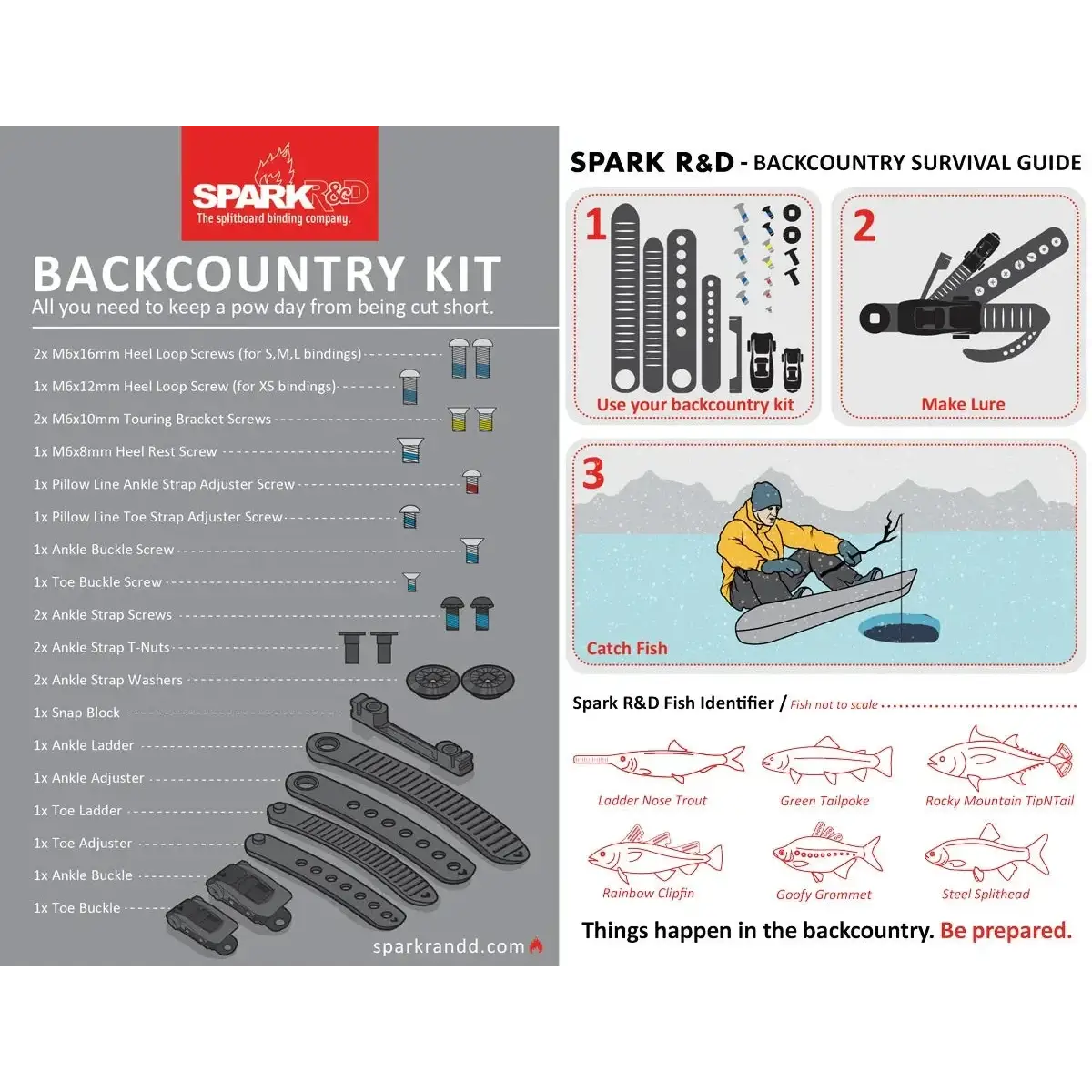 SPARK R&D
The splitboard binding company.

BACKCOUNTRY KIT
All you need to keep a pow day from being cut short.

2x M6x16mm Heel Loop Screws (for S,M,L bindings)
1x M6x12mm Heel Loop Screw (for XS bindings)
2x M6x10mm Touring Bracket Screws
1x M6x8mm Heel Rest Screw
1x Pillow Line Ankle Strap Adjuster Screw
1x Pillow Line Toe Strap Adjuster Screw
1x Ankle Buckle Screw
1x Toe Buckle Screw
2x Ankle Strap Screws
2x Ankle Strap T-Nuts
2x Ankle Strap Washers
1x Snap Block
1x Ankle Ladder
1x Ankle Adjuster
1x Toe Ladder
1x Toe Adjuster
1x Ankle Buckle
1x Toe Buckle

sparkrandd.com

SPARK R&D - BACKCOUNTRY SURVIVAL GUIDE

1
Use your backcountry kit

2
Make Lure

3
Catch Fish

Spark R&D Fish Identifier / Fish not to scale

Ladder Nose Trout
Green Tailpoke
Rocky Mountain TipNTail
Rainbow Clipfin
Goofy Grommet
Steel Splithead

Things happen in the backcountry. Be prepared.