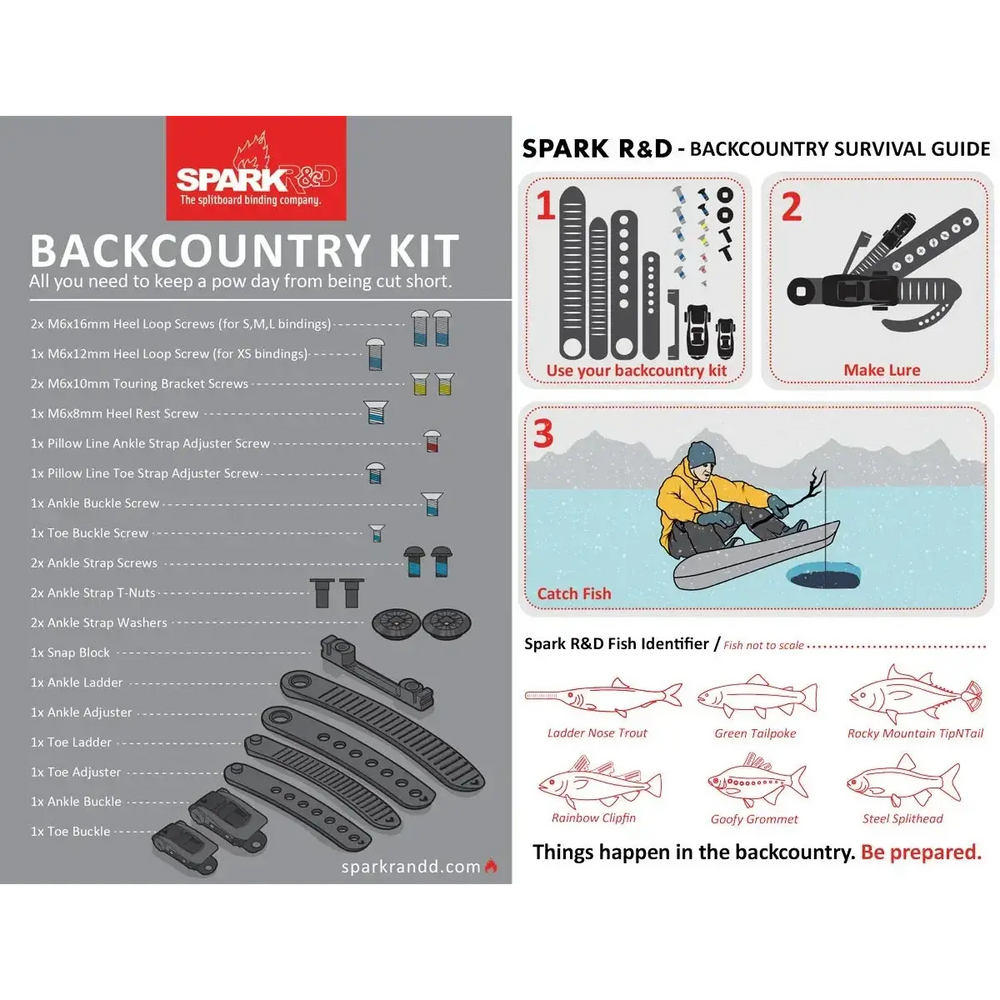 SPARK R&D
The splitboard binding company.

BACKCOUNTRY KIT
All you need to keep a pow day from being cut short.

2x M6x16mm Heel Loop Screws (for S,M,L bindings)
1x M6x12mm Heel Loop Screw (for XS bindings)
2x M6x10mm Touring Bracket Screws
1x M6x8mm Heel Rest Screw
1x Pillow Line Ankle Strap Adjuster Screw
1x Pillow Line Toe Strap Adjuster Screw
1x Ankle Buckle Screw
1x Toe Buckle Screw
2x Ankle Strap Screws
2x Ankle Strap T-Nuts
2x Ankle Strap Washers
1x Snap Block
1x Ankle Ladder
1x Ankle Adjuster
1x Toe Ladder
1x Toe Adjuster
1x Ankle Buckle
1x Toe Buckle

sparkrandd.com

SPARK R&D - BACKCOUNTRY SURVIVAL GUIDE

1
Use your backcountry kit

2
Make Lure

3
Catch Fish

Spark R&D Fish Identifier / Fish not to scale

Ladder Nose Trout
Green Tailpoke
Rocky Mountain TipNTail
Rainbow Clipfin
Goofy Grommet
Steel Splithead

Things happen in the backcountry. Be prepared.