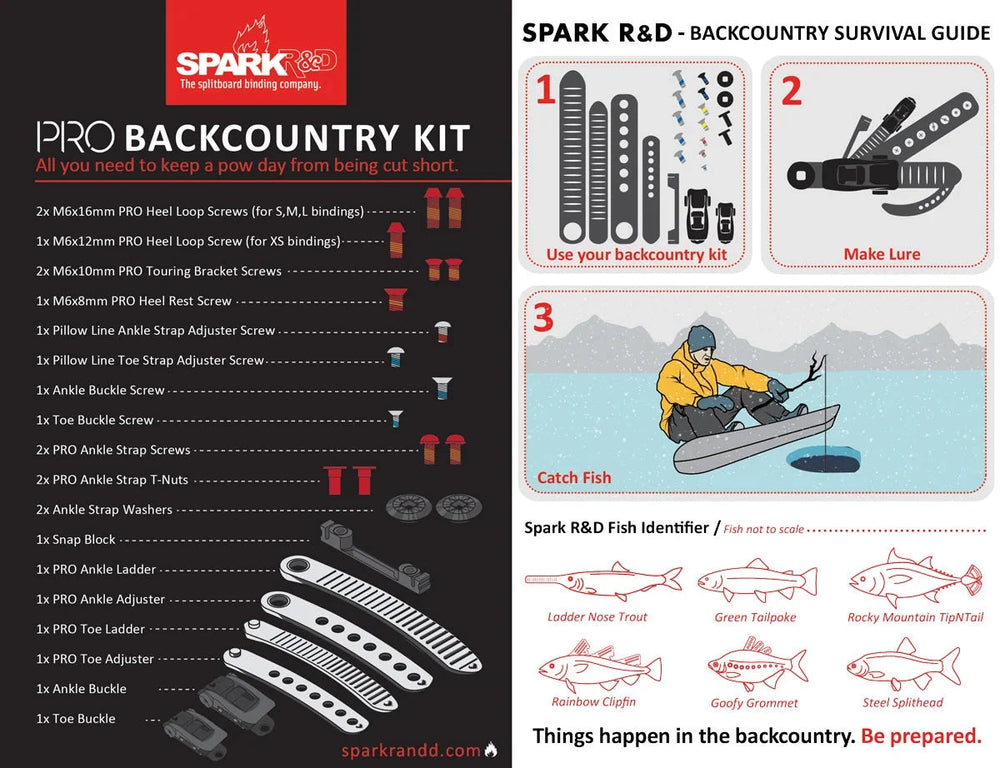 SPARK R&D
The splitboard binding company.

PRO BACKCOUNTRY KIT
All you need to keep a pow day from being cut short.

2x M6x16mm PRO Heel Loop Screws (for S,M,L bindings)
1x M6x12mm PRO Heel Loop Screw (for XS bindings)
2x M6x10mm PRO Touring Bracket Screws
1x M6x8mm PRO Heel Rest Screw
1x Pillow Line Ankle Strap Adjuster Screw
1x Pillow Line Toe Strap Adjuster Screw
1x Ankle Buckle Screw
1x Toe Buckle Screw
2x PRO Ankle Strap Screws
2x PRO Ankle Strap T-Nuts
2x Ankle Strap Washers
1x Snap Block
1x PRO Ankle Ladder
1x PRO Ankle Adjuster
1x PRO Toe Ladder
1x PRO Toe Adjuster
1x Ankle Buckle
1x Toe Buckle

sparkrandd.com

SPARK R&D - BACKCOUNTRY SURVIVAL GUIDE

1
Use your backcountry kit

2
Make Lure

3
Catch Fish

Spark R&D Fish Identifier / Fish not to scale

Ladder Nose Trout
Green Tailpoke
Rocky Mountain TipNTail
Rainbow Clipfin
Goofy Grommet
Steel Splithead

Things happen in the backcountry. Be prepared.