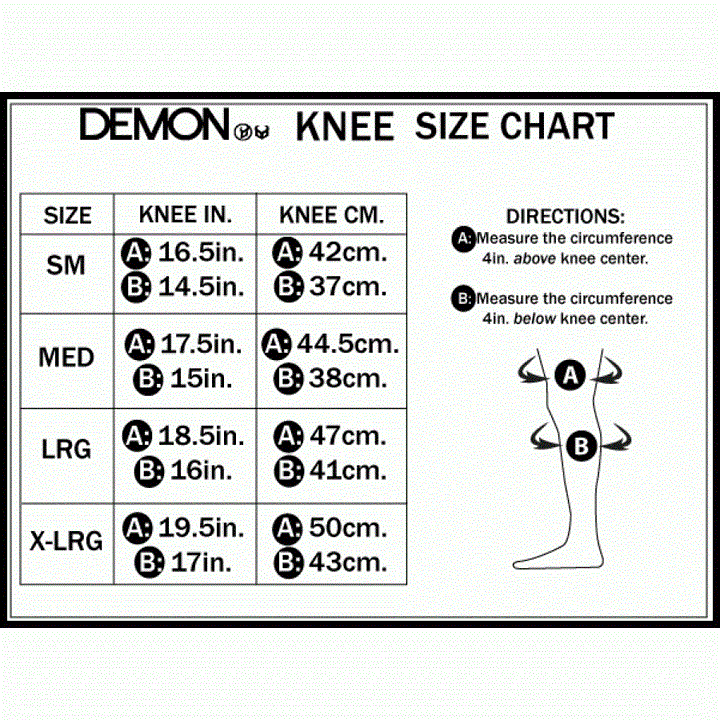 DEMON KNEE SIZE CHART

| SIZE | KNEE IN. | KNEE CM. |
|---|---|---|
| SM | A: 16.5in. B: 14.5in. | A: 42cm. B: 37cm. |
| MED | A: 17.5in. B: 15in. | A: 44.5cm. B: 38cm. |
| LRG | A: 18.5in. B: 16in. | A: 47cm. B: 41cm. |
| X-LRG | A: 19.5in. B: 17in. | A: 50cm. B: 43cm. |

DIRECTIONS:
A: Measure the circumference 4in. above knee center.

B: Measure the circumference 4in. below knee center.

A

B